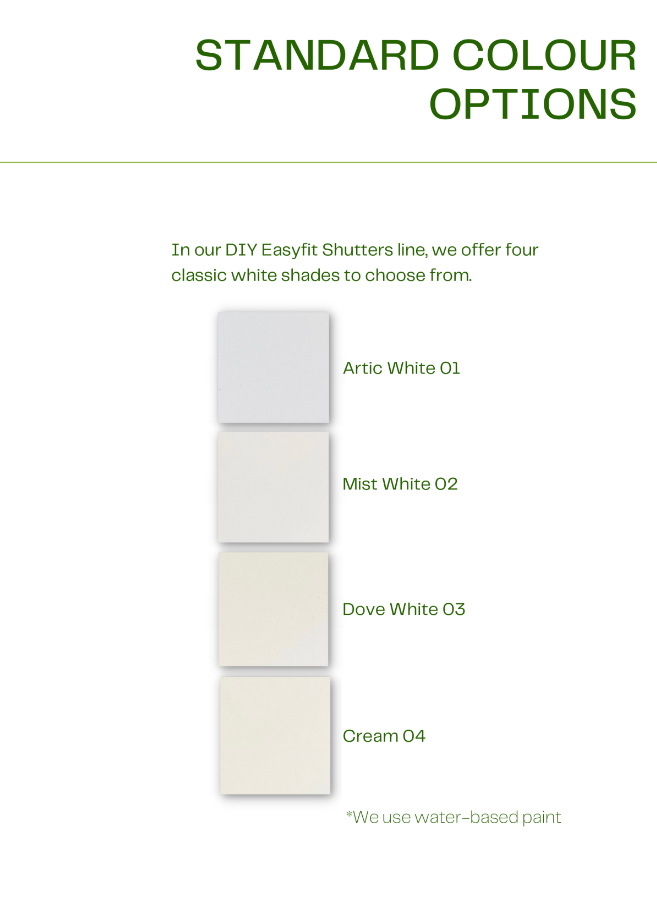 STANDARD COLOUR OPTIONS

In our DIY Easyfit Shutters line, we offer four classic white shades to choose from.

Artic White 01

Mist White 02

Dove White 03

Cream 04

*We use water-based paint